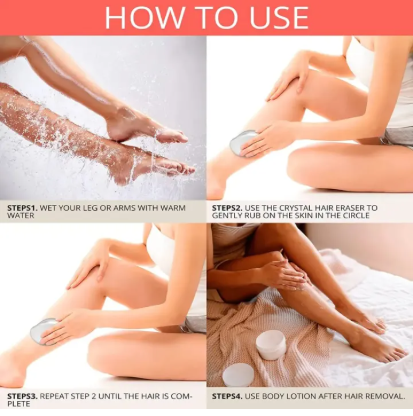 HOW TO USE

STEPS1. WET YOUR LEG OR ARMS WITH WARM WATER

STEPS2. USE THE CRYSTAL HAIR ERASER TO GENTLY RUB ON THE SKIN IN THE CIRCLE

STEPS3. REPEAT STEP 2 UNTIL THE HAIR IS COMPLETE

STEPS4. USE BODY LOTION AFTER HAIR REMOVAL.